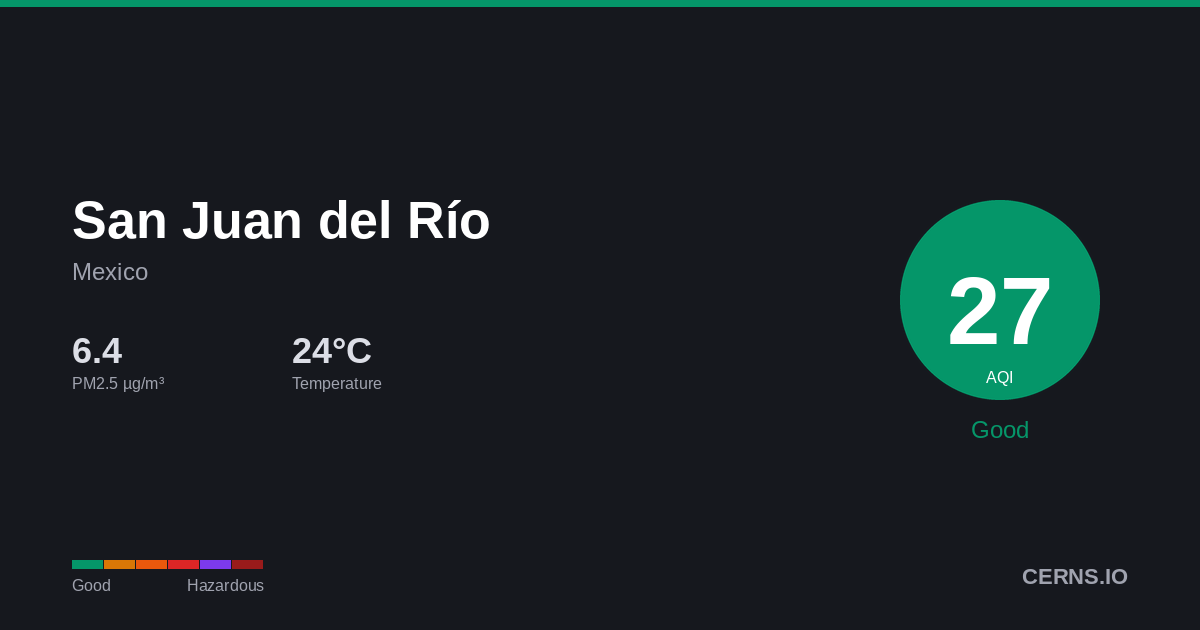 San Juan del Río
Mexico

6.4
PM2.5 µg/m³

24°C
Temperature

27
AQI
Good

Good Hazardous

CERNS.IO